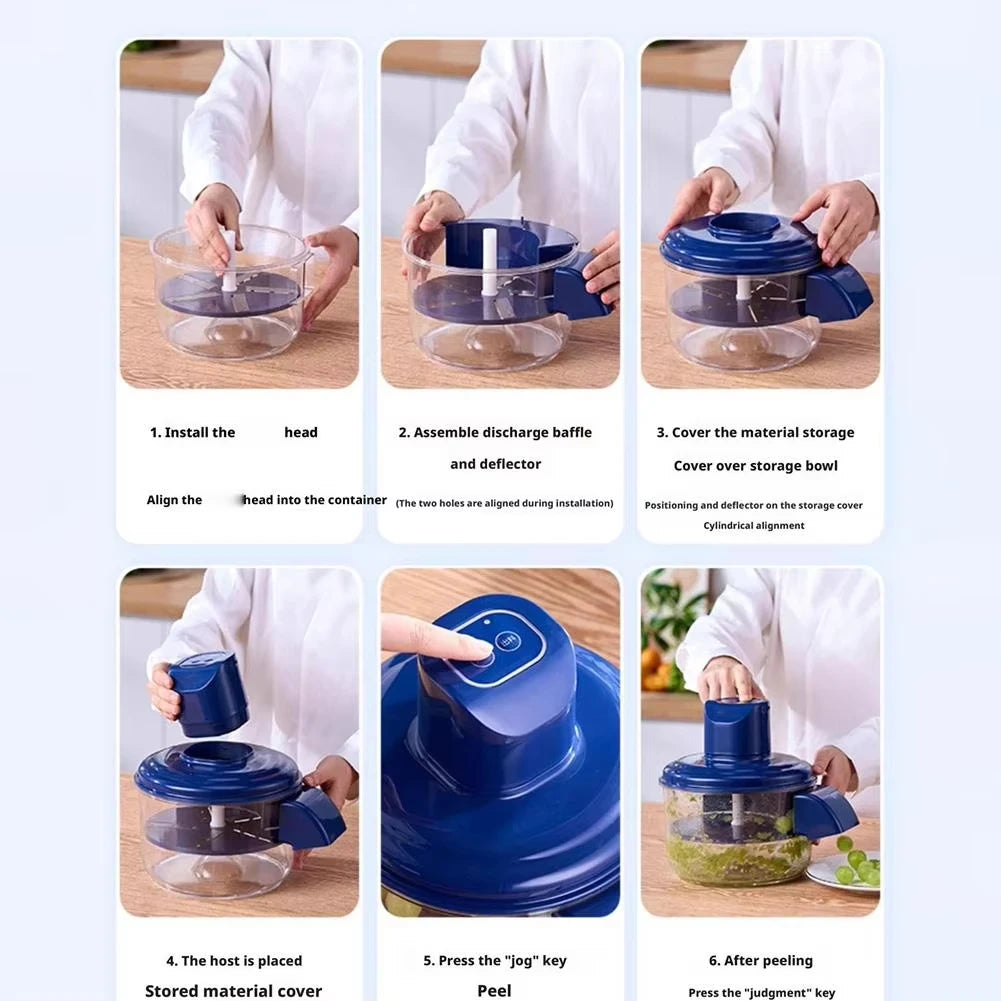 1. Install the head

Align the head into the container

2. Assemble discharge baffle and deflector

(The two holes are aligned during installation)

3. Cover the material storage Cover over storage bowl

Positioning and deflector on the storage cover Cylindrical alignment

4. The host is placed

Stored material cover

5. Press the "jog" key

Peel

6. After peeling

Press the "judgment" key