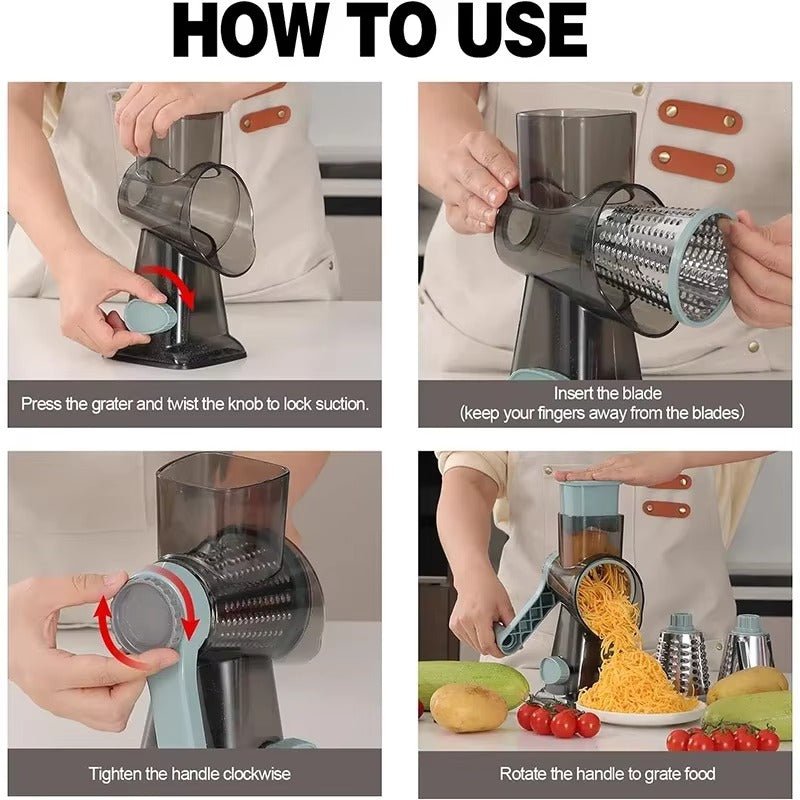 HOW TO USE

Press the grater and twist the knob to lock suction.

Insert the blade
(keep your fingers away from the blades)

Tighten the handle clockwise

Rotate the handle to grate food